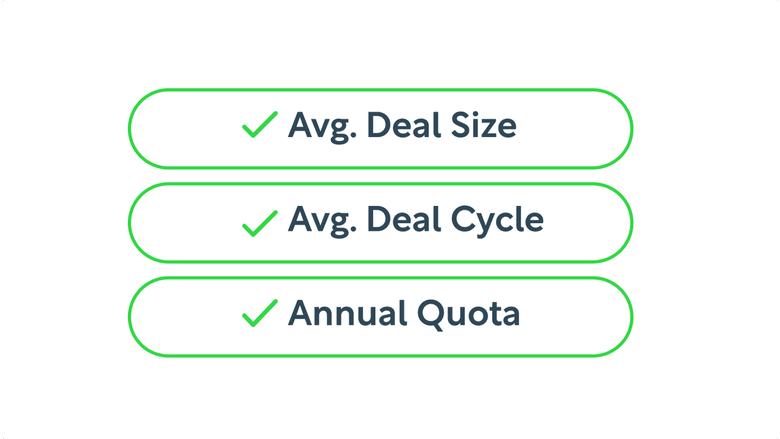 ✓ Avg. Deal Size

✓ Avg. Deal Cycle

✓ Annual Quota